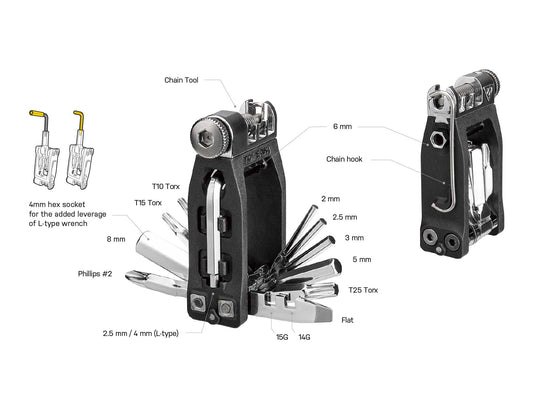 Chain Tool

6 mm

Chain hook

4mm hex socket for the added leverage of L-type wrench

T10 Torx

T15 Torx

8 mm

Phillips #2

2.5 mm / 4 mm (L-type)

2 mm

2.5 mm

3 mm

5 mm

T25 Torx

Flat

15G

14G