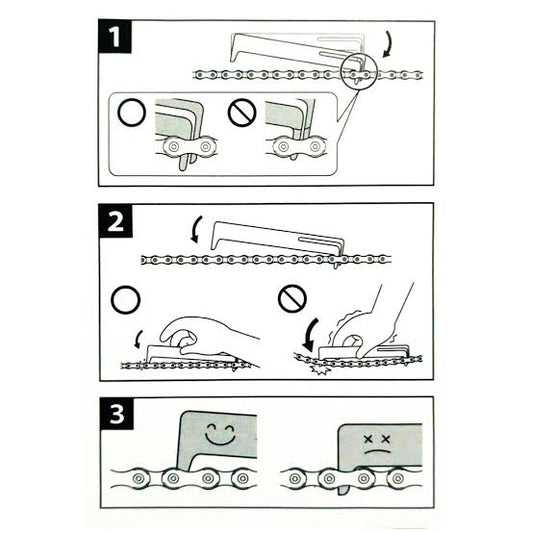 1

2

3