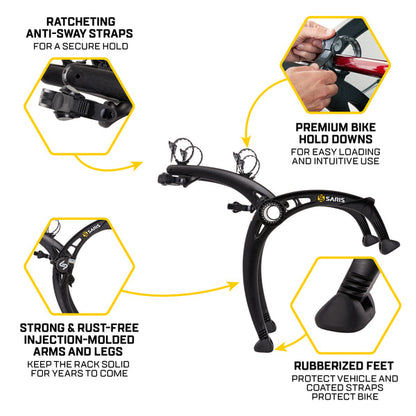 RATCHETING ANTI-SWAY STRAPS
FOR A SECURE HOLD

PREMIUM BIKE HOLD DOWNS
FOR EASY LOADING AND INTUITIVE USE

SARIS

SARIS

STRONG & RUST-FREE INJECTION-MOLDED ARMS AND LEGS
KEEP THE RACK SOLID FOR YEARS TO COME

RUBBERIZED FEET
PROTECT VEHICLE AND COATED STRAPS PROTECT BIKE