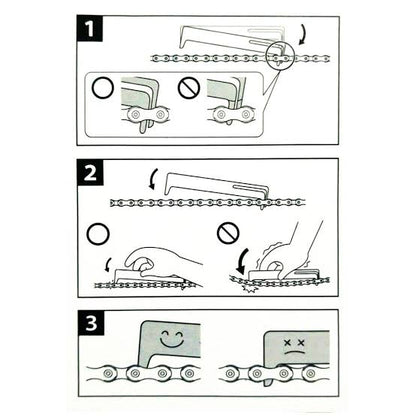 1

2

3